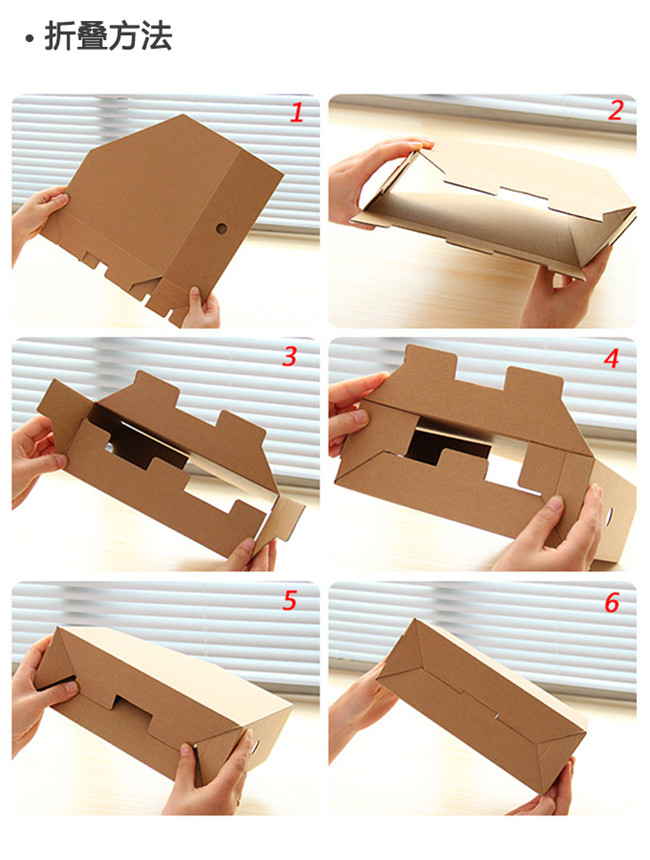 • 折叠方法

1

2

3

4

5

6